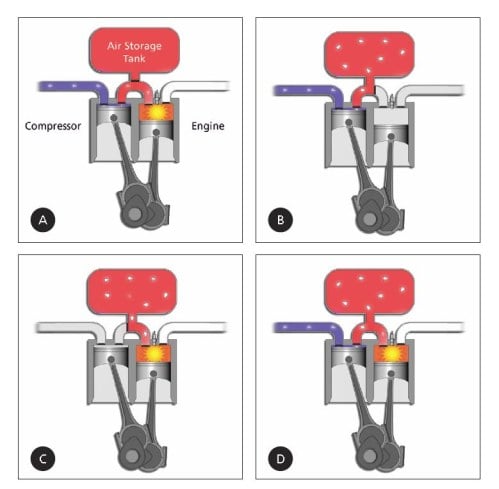 Air Storage Tank

Compressor

Engine

A

B

C

D